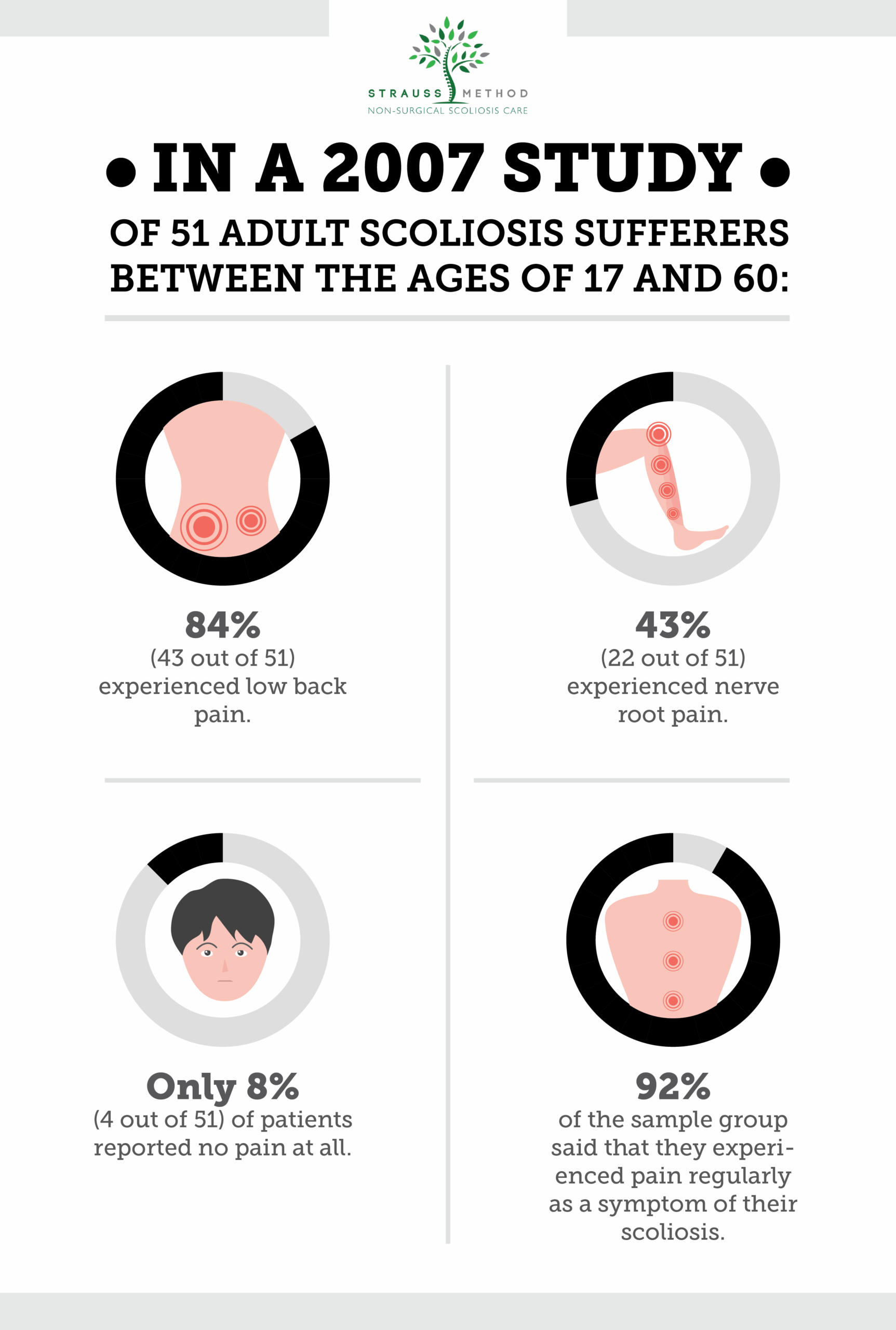 STRAUSS METHOD
NON-SURGICAL SCOLIOSIS CARE

• IN A 2007 STUDY •

OF 51 ADULT SCOLIOSIS SUFFERERS BETWEEN THE AGES OF 17 AND 60:

84%
(43 out of 51) experienced low back pain.

43%
(22 out of 51) experienced nerve root pain.

Only 8%
(4 out of 51) of patients reported no pain at all.

92%
of the sample group said that they experienced pain regularly as a symptom of their scoliosis.